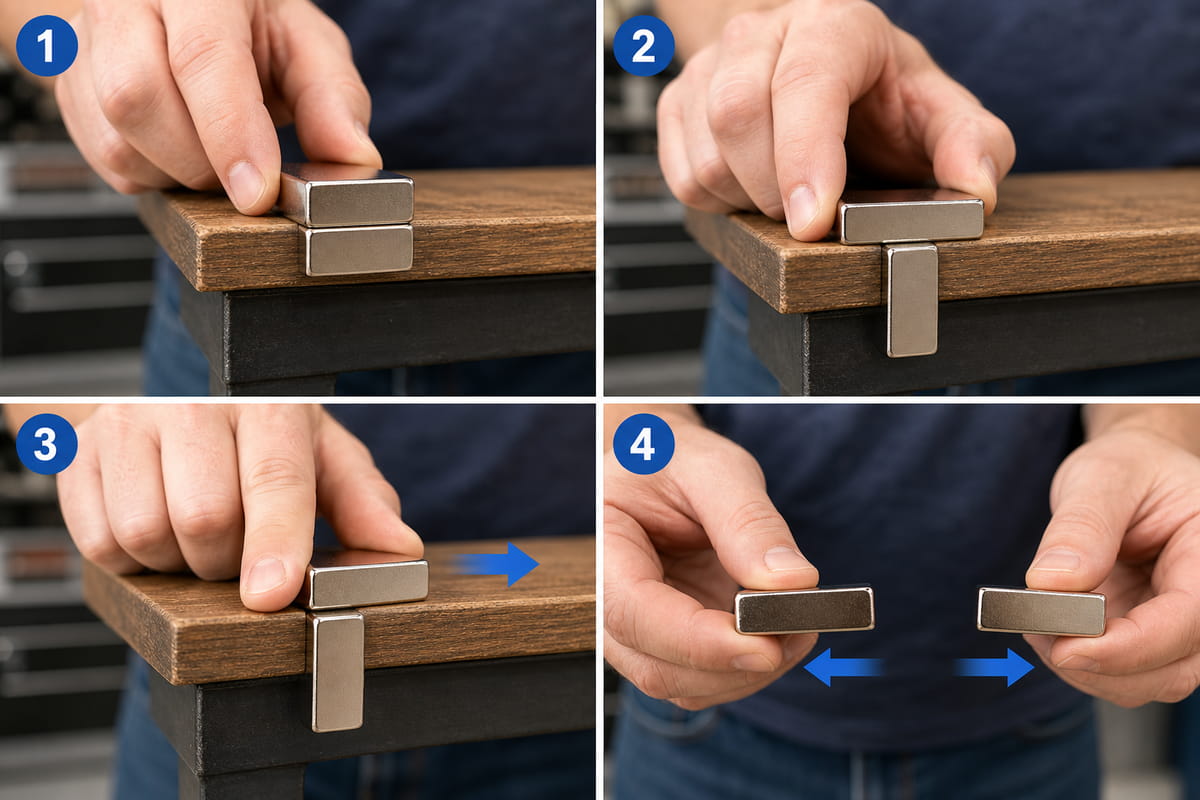 1
2
3
4